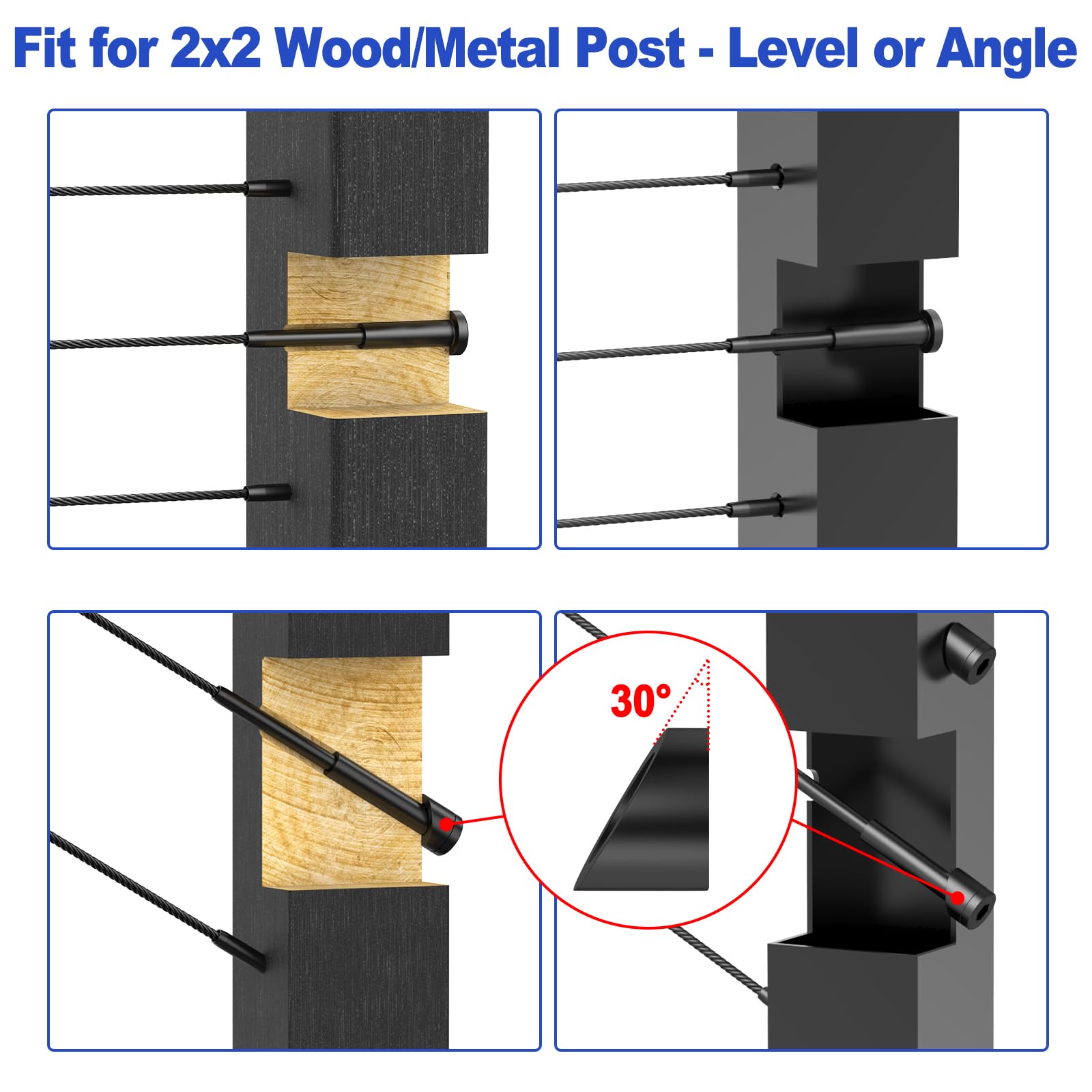 Fit for 2x2 Wood/Metal Post - Level or Angle

30°