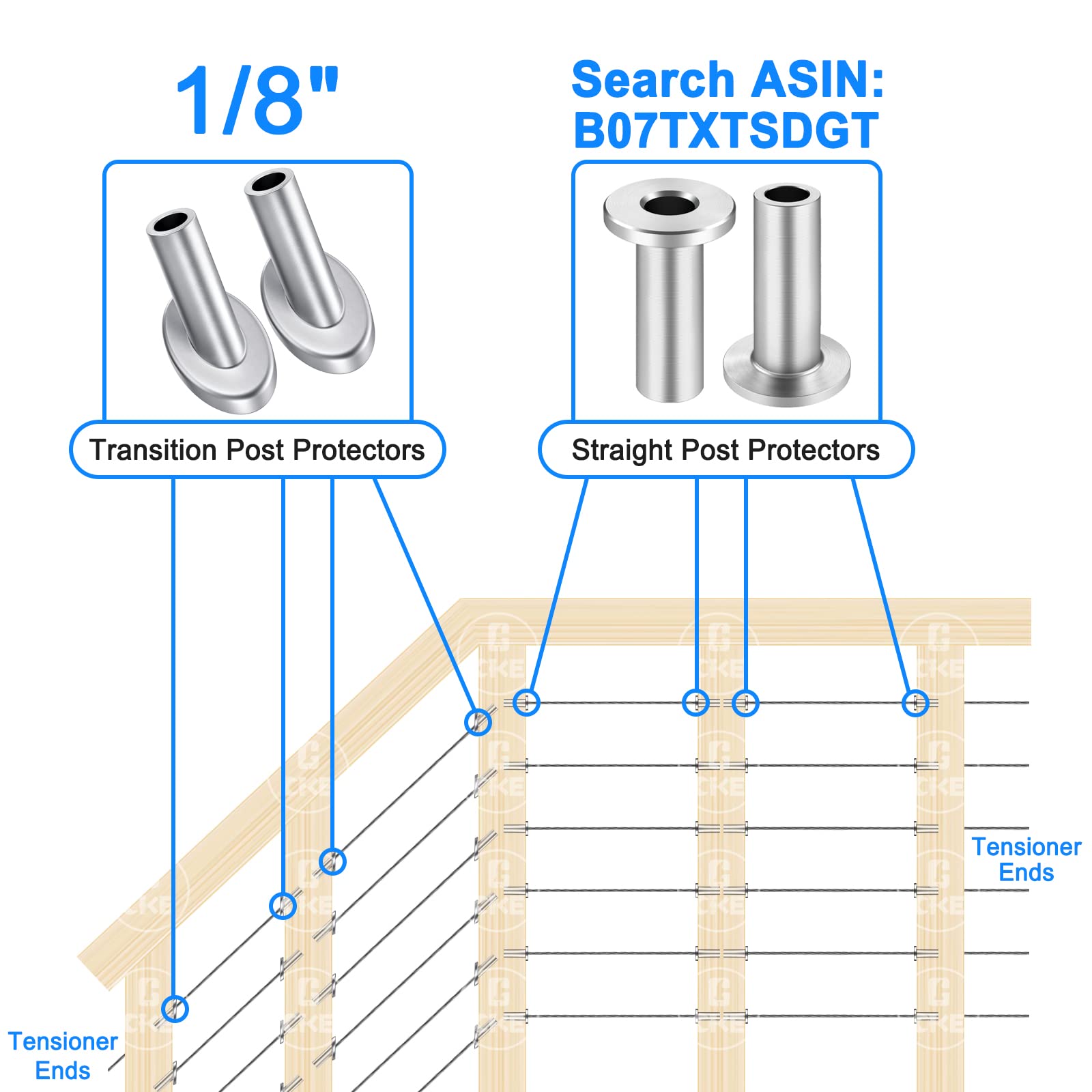 1/8"

Search ASIN: B07TXTSDGT

Transition Post Protectors

Straight Post Protectors

Tensioner Ends

Tensioner Ends