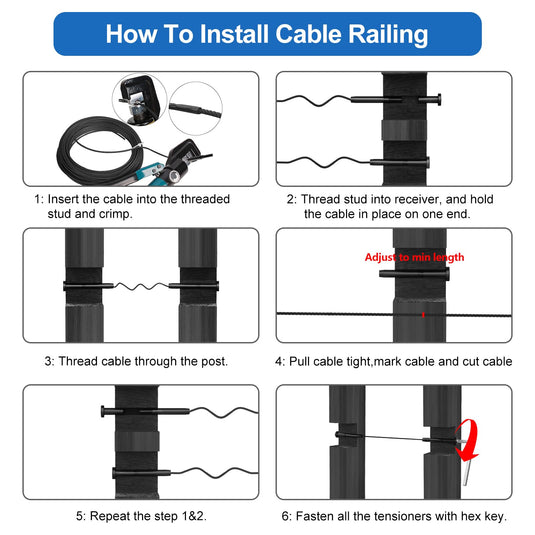 How To Install Cable Railing

1: Insert the cable into the threaded stud and crimp.

2: Thread stud into receiver, and hold the cable in place on one end.

3: Thread cable through the post.

Adjust to min length

4: Pull cable tight,mark cable and cut cable

5: Repeat the step 1&2.

6: Fasten all the tensioners with hex key.