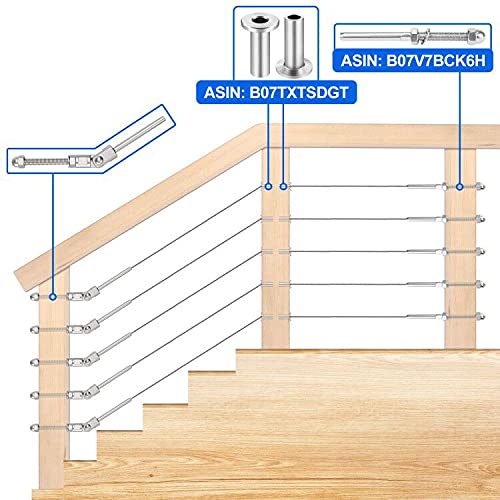 ASIN: B07TXTSDGT

ASIN: B07V7BCK6H