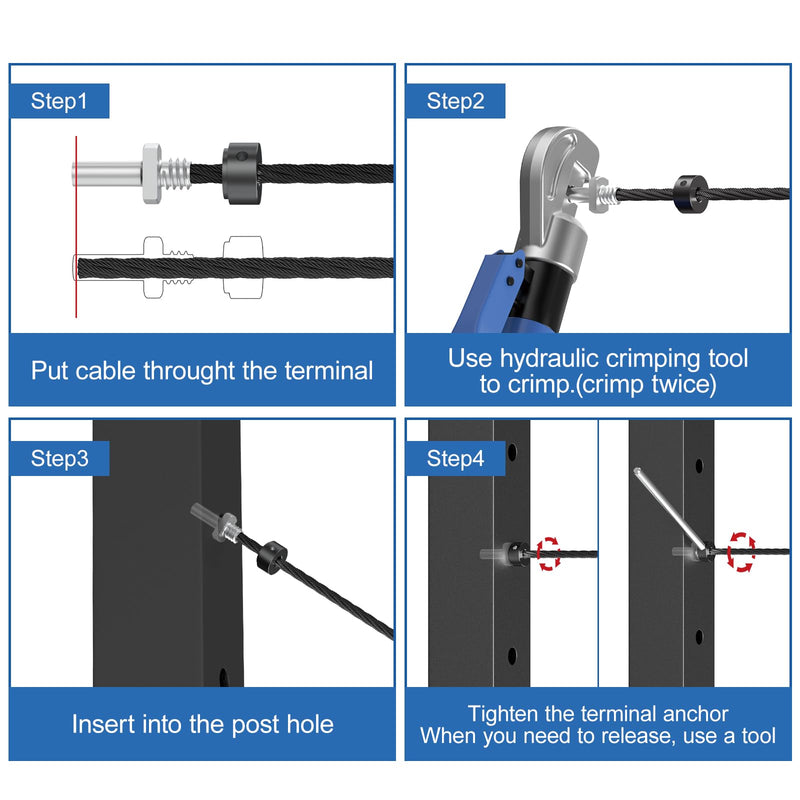 Step1

Put cable throught the terminal

Step2

Use hydraulic crimping tool to crimp.(crimp twice)

Step3

Insert into the post hole

Step4

Tighten the terminal anchor
When you need to release, use a tool