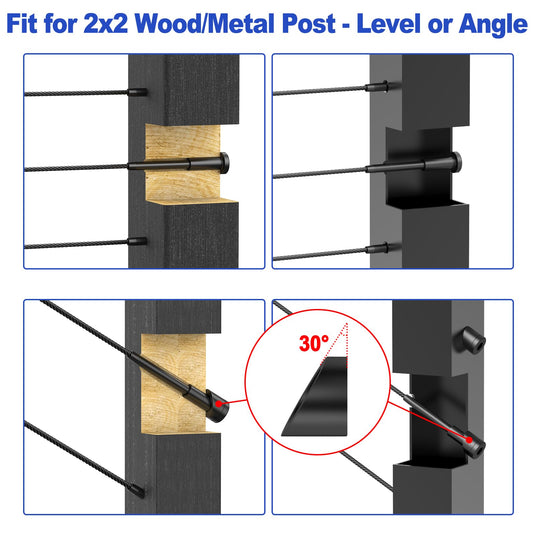 Fit for 2x2 Wood/Metal Post - Level or Angle

30°