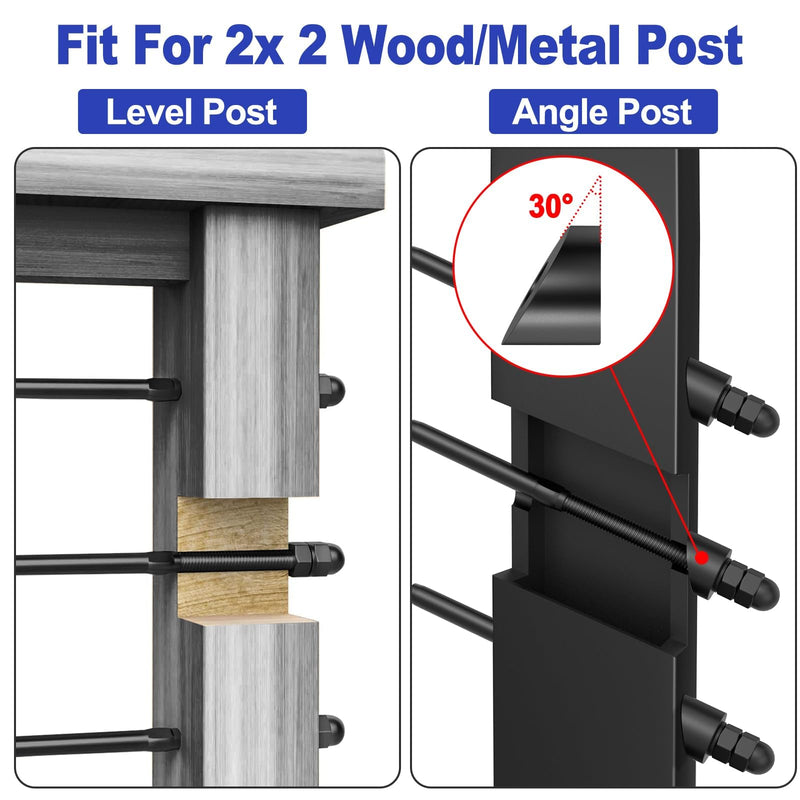 Fit For 2x 2 Wood/Metal Post

Level Post

Angle Post

30°