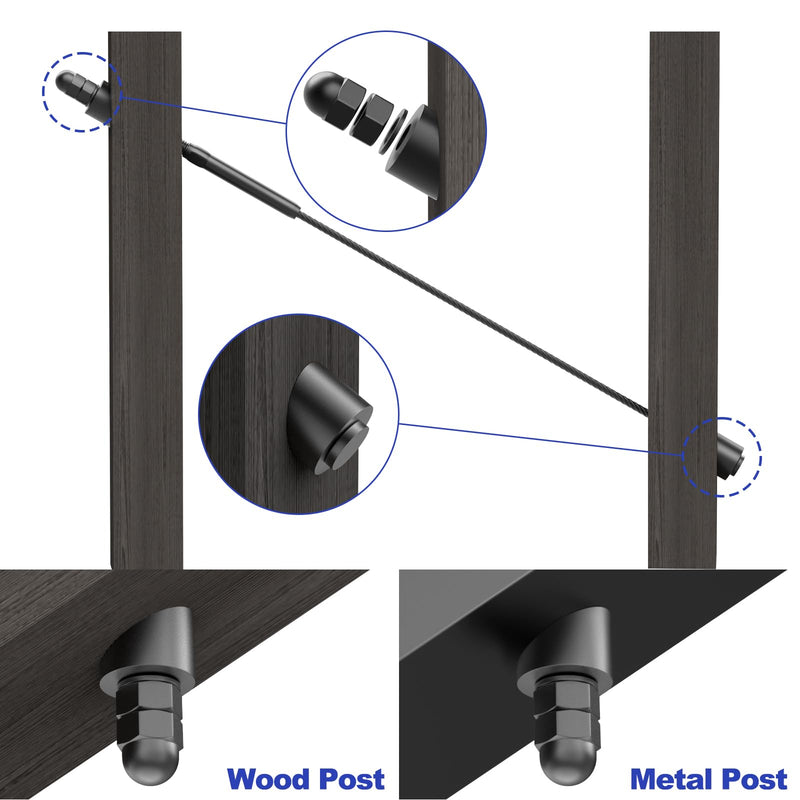 Wood Post

Metal Post