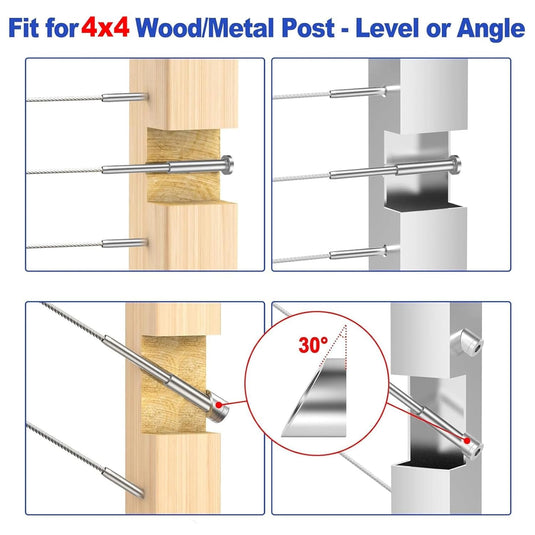 Fit for 4x4 Wood/Metal Post - Level or Angle

30°