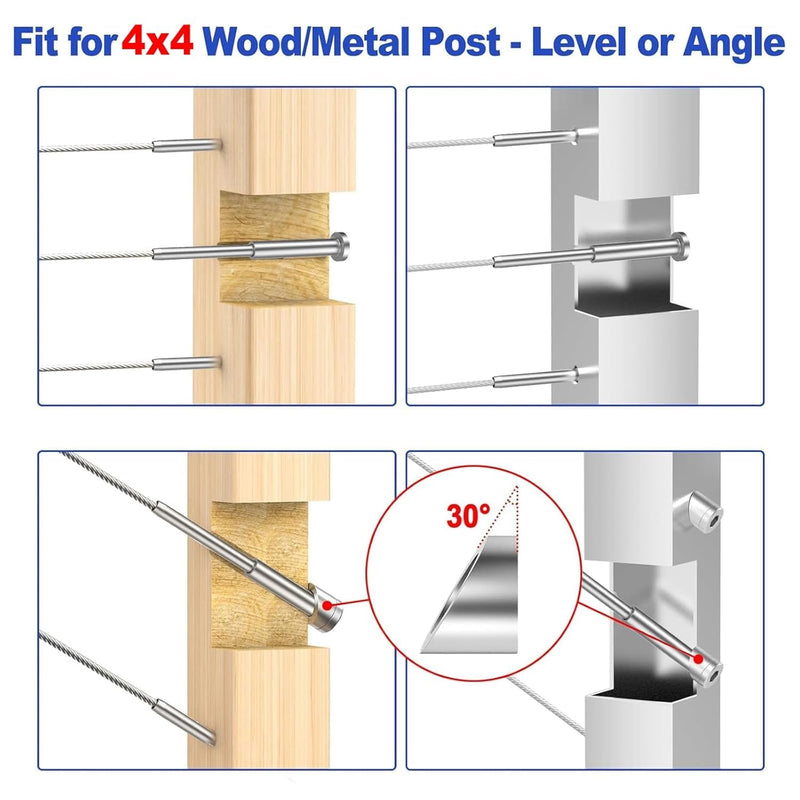 Fit for 4x4 Wood/Metal Post - Level or Angle

30°