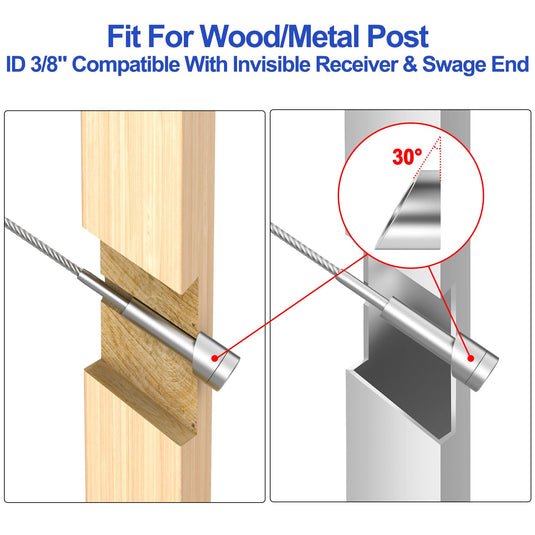 Fit For Wood/Metal Post
ID 3/8" Compatible With Invisible Receiver & Swage End

30°