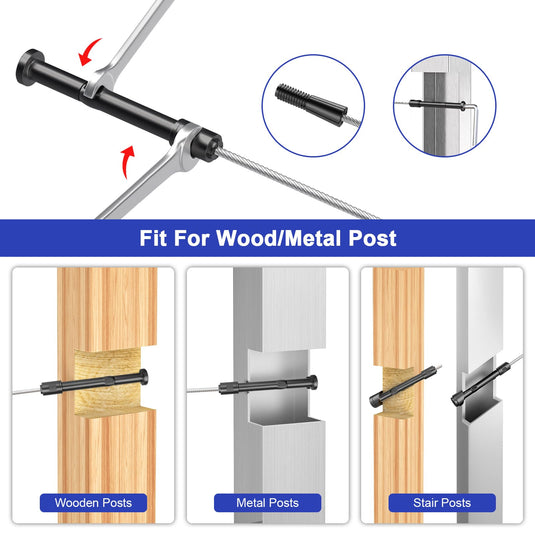 Fit For Wood/Metal Post

Wooden Posts

Metal Posts

Stair Posts