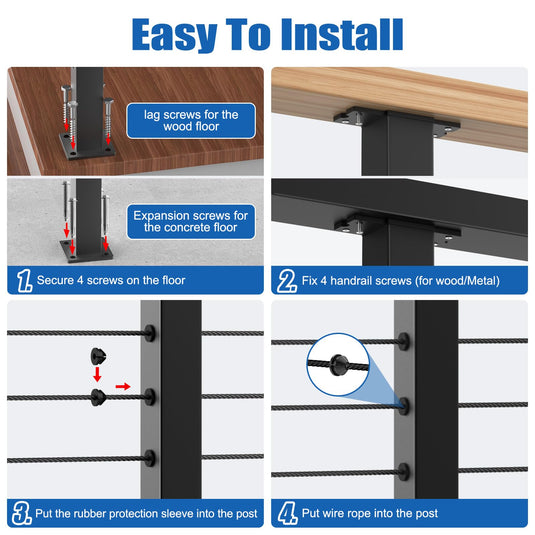 Easy To Install

lag screws for the wood floor

Expansion screws for the concrete floor

1. Secure 4 screws on the floor

2. Fix 4 handrail screws (for wood/Metal)

3. Put the rubber protection sleeve into the post

4. Put wire rope into the post