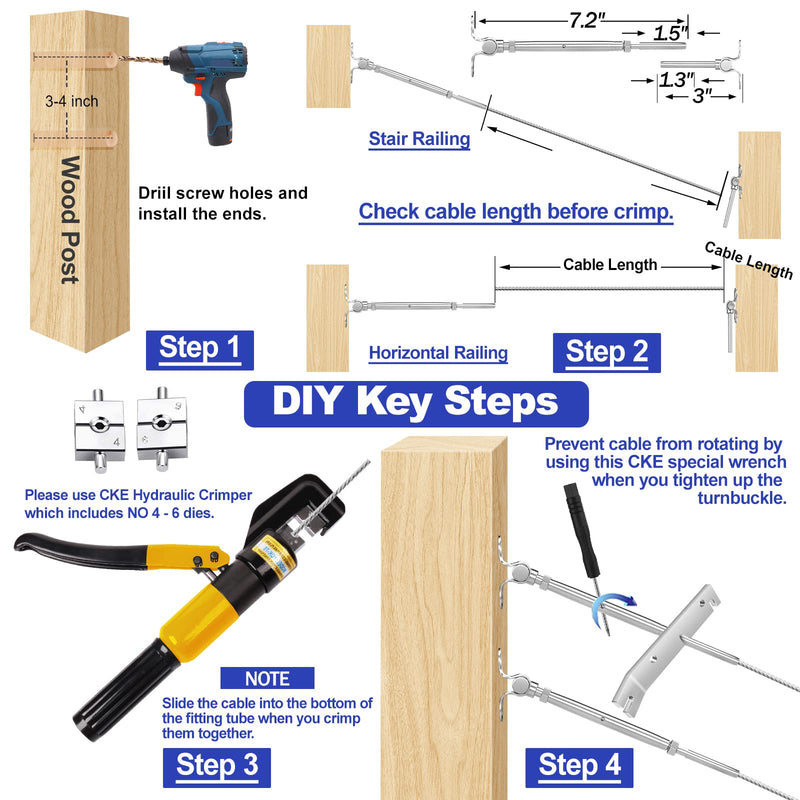 3-4 inch

Wood Post

Driil screw holes and install the ends.

Step 1

7.2"
1.5"
1.3"
3"

Stair Railing

Check cable length before crimp.

Cable Length

Cable Length

Horizontal Railing

Step 2

DIY Key Steps

4
4
6
6

Please use CKE Hydraulic Crimper which includes NO 4 - 6 dies.

NOTE

Slide the cable into the bottom of the fitting tube when you crimp them together.

Step 3

Prevent cable from rotating by using this CKE special wrench when you tighten up the turnbuckle.

Step 4