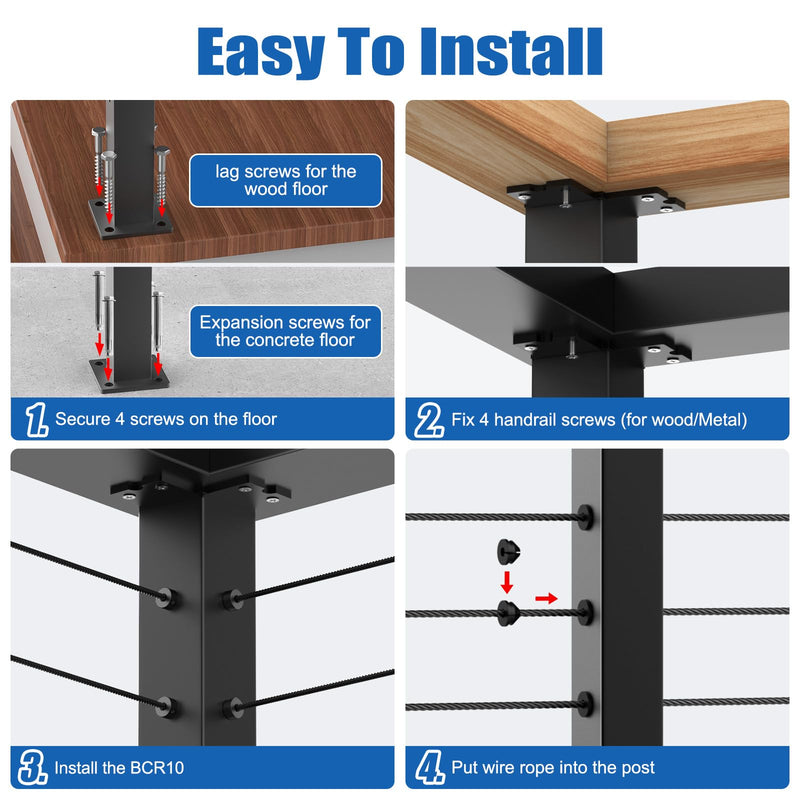 Easy To Install

lag screws for the wood floor

Expansion screws for the concrete floor

1. Secure 4 screws on the floor

2. Fix 4 handrail screws (for wood/Metal)

3. Install the BCR10

4. Put wire rope into the post