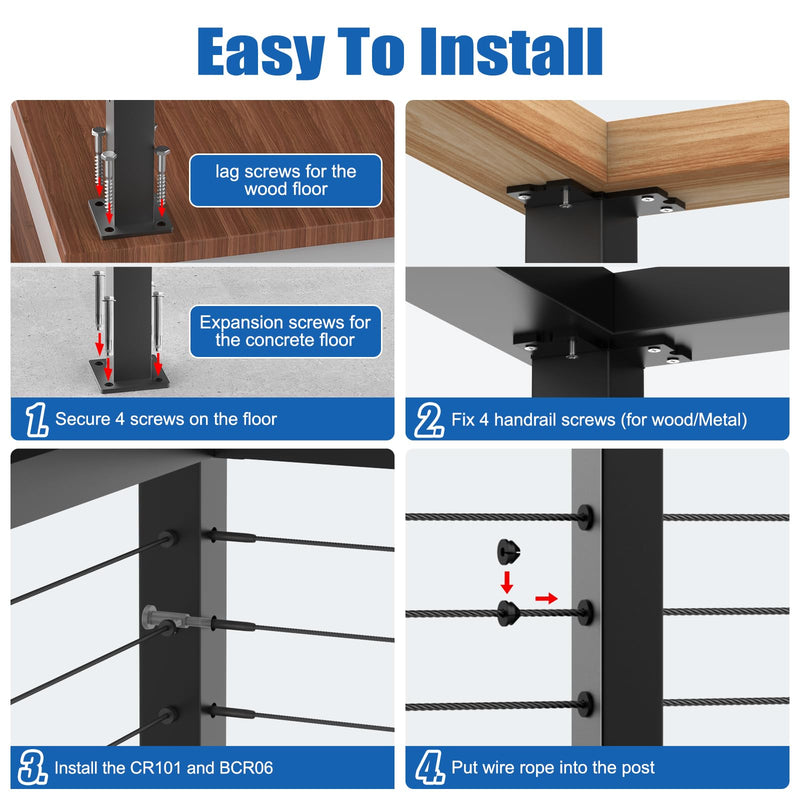 Easy To Install

lag screws for the wood floor

Expansion screws for the concrete floor

1. Secure 4 screws on the floor

2. Fix 4 handrail screws (for wood/Metal)

3. Install the CR101 and BCR06

4. Put wire rope into the post