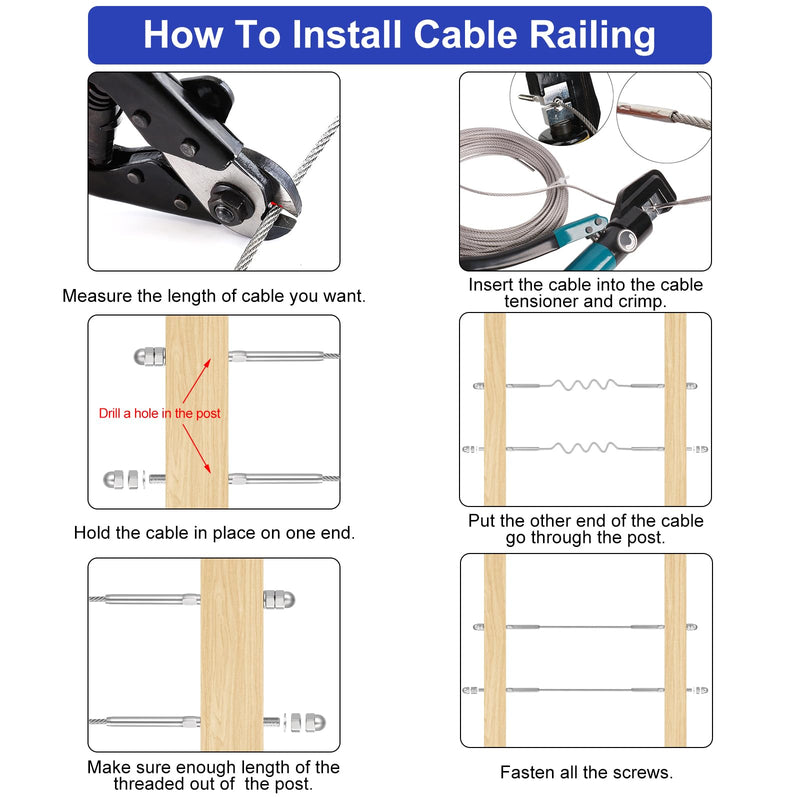 How To Install Cable Railing

Measure the length of cable you want.

Insert the cable into the cable tensioner and crimp.

Drill a hole in the post

Hold the cable in place on one end.

Put the other end of the cable go through the post.

Make sure enough length of the threaded out of the post.

Fasten all the screws.