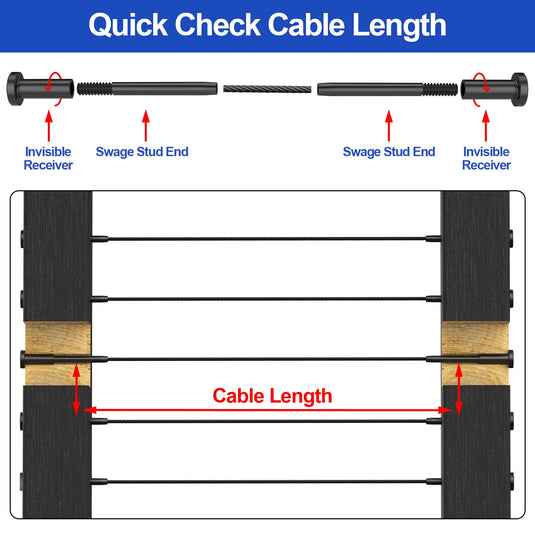 Quick Check Cable Length

Invisible Receiver

Swage Stud End

Swage Stud End

Invisible Receiver

Cable Length