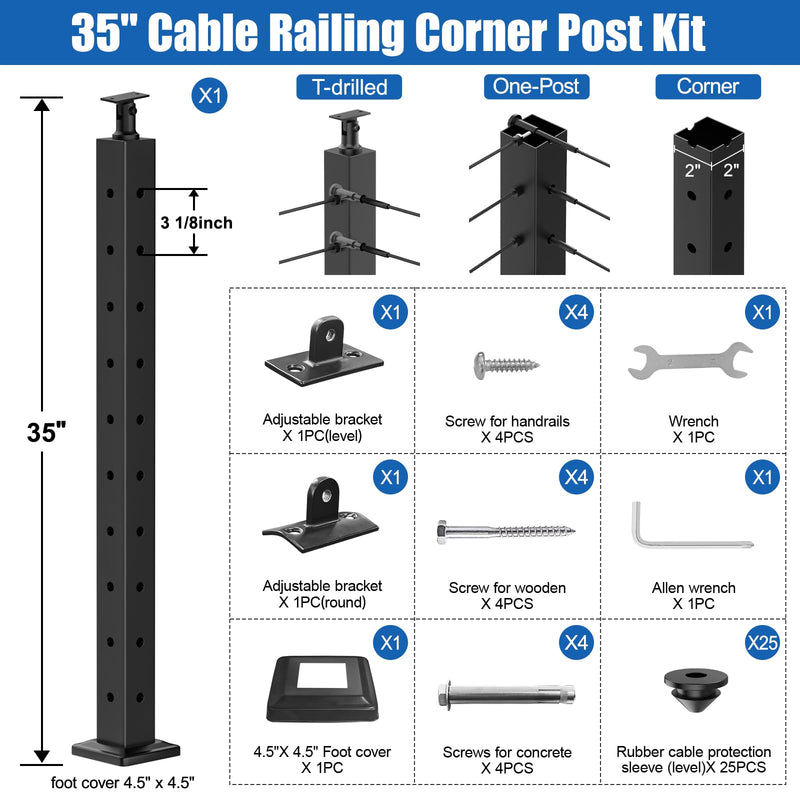 35" Cable Railing Corner Post Kit

X1

3 1/8inch

35"

foot cover 4.5" x 4.5"

T-drilled

One-Post

Corner

2" 2"

X1
Adjustable bracket
X 1PC(level)

X4
Screw for handrails
X 4PCS

X1
Wrench
X 1PC

X1
Adjustable bracket
X 1PC(round)

X4
Screw for wooden
X 4PCS

X1
Allen wrench
X 1PC

X1
4.5"X 4.5" Foot cover
X 1PC

X4
Screws for concrete
X 4PCS

X25
Rubber cable protection
sleeve (level)X 25PCS