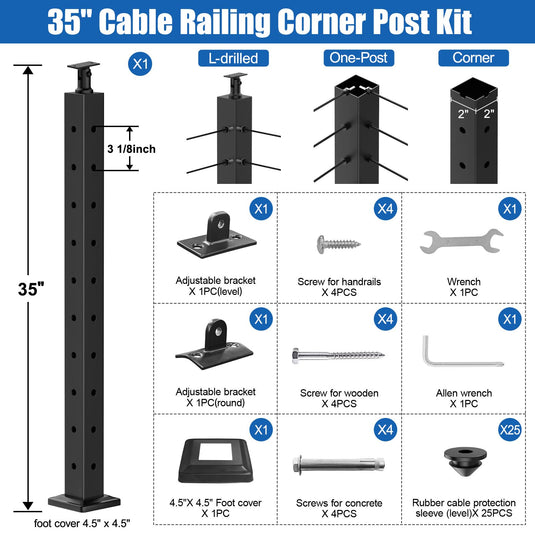 35" Cable Railing Corner Post Kit

X1

3 1/8inch

35"

foot cover 4.5" x 4.5"

L-drilled

One-Post

Corner

2" 2"

| X1 Adjustable bracket X 1PC(level) | X4 Screw for handrails X 4PCS | X1 Wrench X 1PC |
|---|---|---|
| X1 Adjustable bracket X 1PC(round) | X4 Screw for wooden X 4PCS | X1 Allen wrench X 1PC |
| X1 4.5"X 4.5" Foot cover X 1PC | X4 Screws for concrete X 4PCS | X25 Rubber cable protection sleeve (level)X 25PCS |