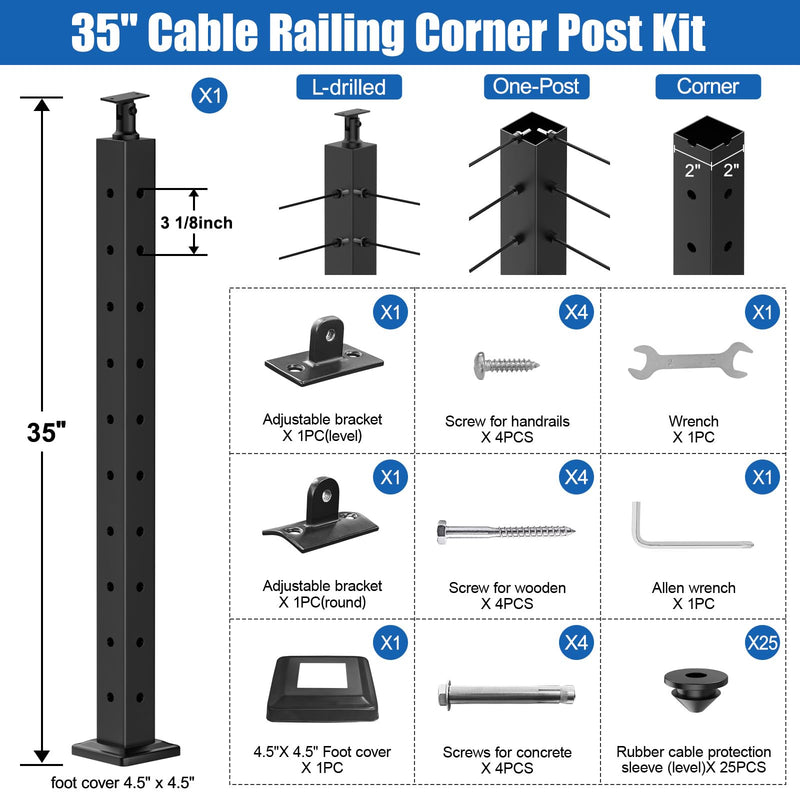 35" Cable Railing Corner Post Kit

X1

3 1/8inch

35"

foot cover 4.5" x 4.5"

L-drilled

One-Post

Corner

2" 2"

X1
Adjustable bracket
X 1PC(level)

X4
Screw for handrails
X 4PCS

X1
Wrench
X 1PC

X1
Adjustable bracket
X 1PC(round)

X4
Screw for wooden
X 4PCS

X1
Allen wrench
X 1PC

X1
4.5"X 4.5" Foot cover
X 1PC

X4
Screws for concrete
X 4PCS

X25
Rubber cable protection sleeve (level)X 25PCS