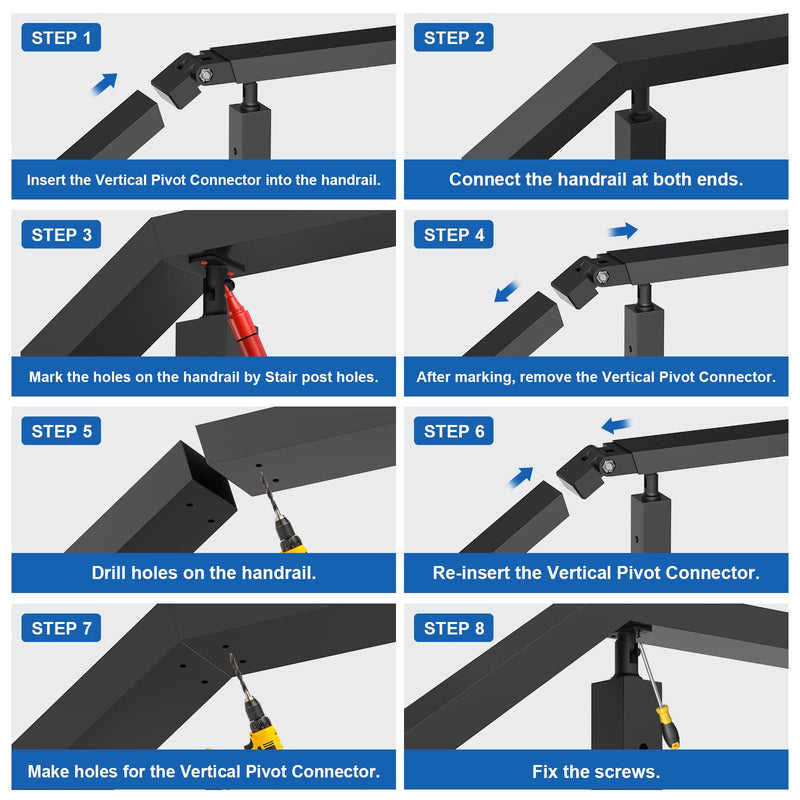 STEP 1

Insert the Vertical Pivot Connector into the handrail.

STEP 2

Connect the handrail at both ends.

STEP 3

Mark the holes on the handrail by Stair post holes.

STEP 4

After marking, remove the Vertical Pivot Connector.

STEP 5

Drill holes on the handrail.

STEP 6

Re-insert the Vertical Pivot Connector.

STEP 7

Make holes for the Vertical Pivot Connector.

STEP 8

Fix the screws.