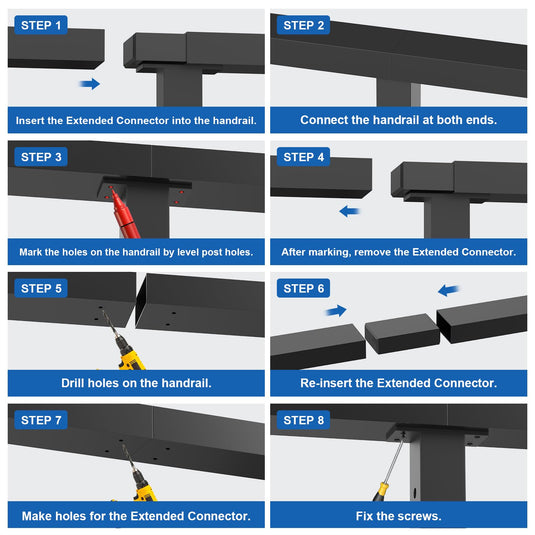 STEP 1

Insert the Extended Connector into the handrail.

STEP 2

Connect the handrail at both ends.

STEP 3

Mark the holes on the handrail by level post holes.

STEP 4

After marking, remove the Extended Connector.

STEP 5

Drill holes on the handrail.

STEP 6

Re-insert the Extended Connector.

STEP 7

Make holes for the Extended Connector.

STEP 8

Fix the screws.