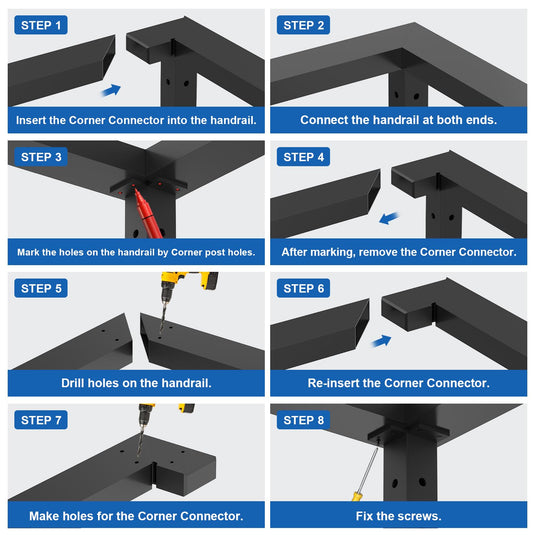 STEP 1
Insert the Corner Connector into the handrail.

STEP 2
Connect the handrail at both ends.

STEP 3
Mark the holes on the handrail by Corner post holes.

STEP 4
After marking, remove the Corner Connector.

STEP 5
Drill holes on the handrail.

STEP 6
Re-insert the Corner Connector.

STEP 7
Make holes for the Corner Connector.

STEP 8
Fix the screws.