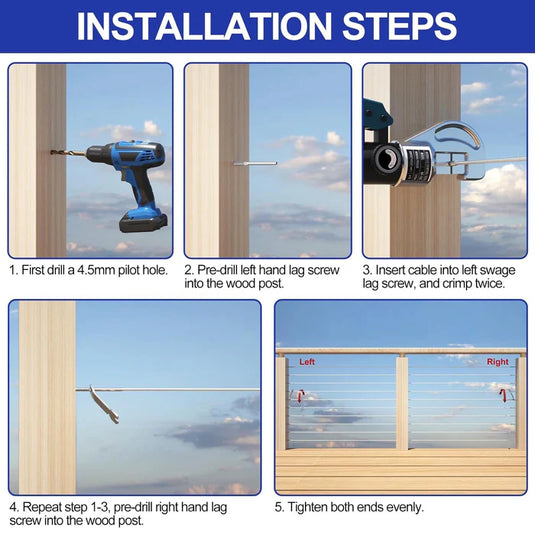 INSTALLATION STEPS

1. First drill a 4.5mm pilot hole.

2. Pre-drill left hand lag screw into the wood post.

3. Insert cable into left swage lag screw, and crimp twice.

4. Repeat step 1-3, pre-drill right hand lag screw into the wood post.

Left

Right

5. Tighten both ends evenly.