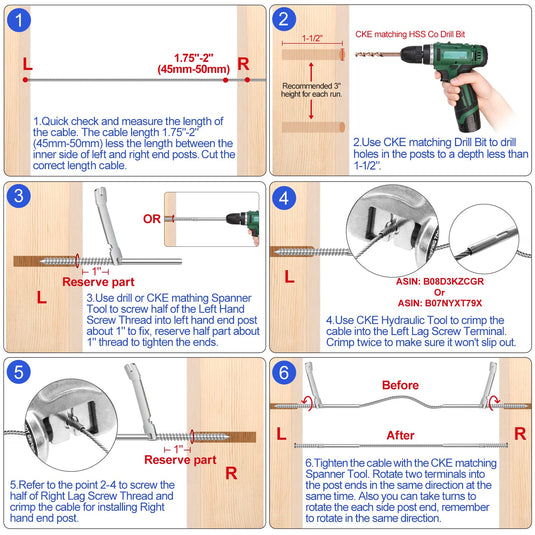 1

L

1.75"-2"
(45mm-50mm)

R

1.Quick check and measure the length of the cable. The cable length 1.75"-2" (45mm-50mm) less the length between the inner side of left and right end posts. Cut the correct length cable.

2

1-1/2"

CKE matching HSS Co Drill Bit

Recommended 3" height for each run.

2.Use CKE matching Drill Bit to drill holes in the posts to a depth less than 1-1/2".

3

OR

1"

Reserve part

L

3.Use drill or CKE mathing Spanner Tool to screw half of the Left Hand Screw Thread into left hand end post about 1" to fix, reserve half part about 1" thread to tighten the ends.

4

L

ASIN: B08D3KZCGR
Or
ASIN: B07NYXT79X

4.Use CKE Hydraulic Tool to crimp the cable into the Left Lag Screw Terminal. Crimp twice to make sure it won't slip out.

5

1"

Reserve part

R

5.Refer to the point 2-4 to screw the half of Right Lag Screw Thread and crimp the cable for installing Right hand end post.

6

Before

L

After

R

6.Tighten the cable with the CKE matching Spanner Tool. Rotate two terminals into the post ends in the same direction at the same time. Also you can take turns to rotate the each side post end, remember to rotate in the same direction.