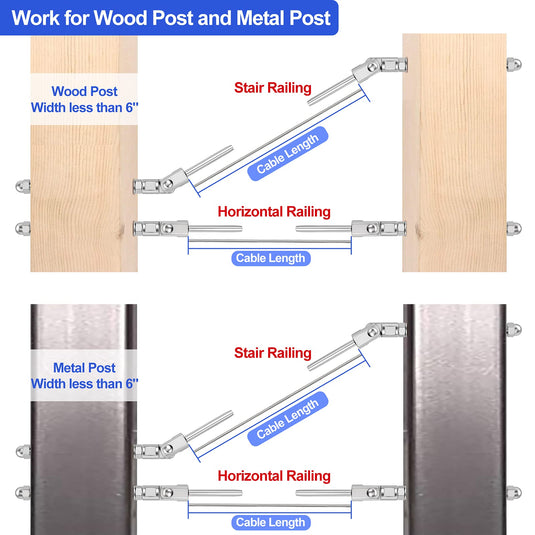 Work for Wood Post and Metal Post

Wood Post
Width less than 6''

Stair Railing

Cable Length

Horizontal Railing

Cable Length

Metal Post
Width less than 6''

Stair Railing

Cable Length

Horizontal Railing

Cable Length