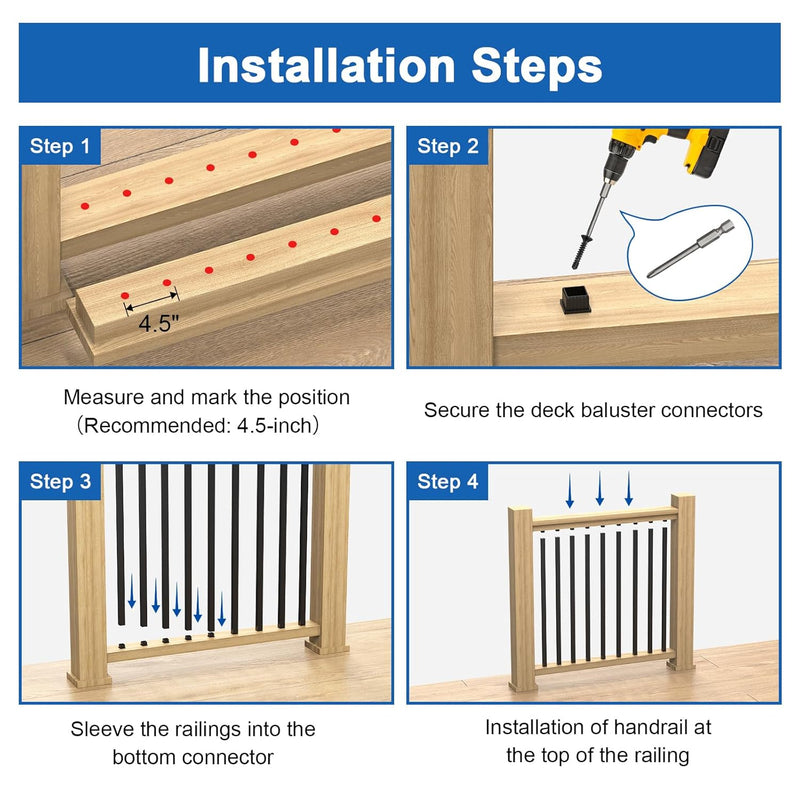 Installation Steps

Step 1

4.5"

Measure and mark the position (Recommended: 4.5-inch)

Step 2

Secure the deck baluster connectors

Step 3

Sleeve the railings into the bottom connector

Step 4

Installation of handrail at the top of the railing