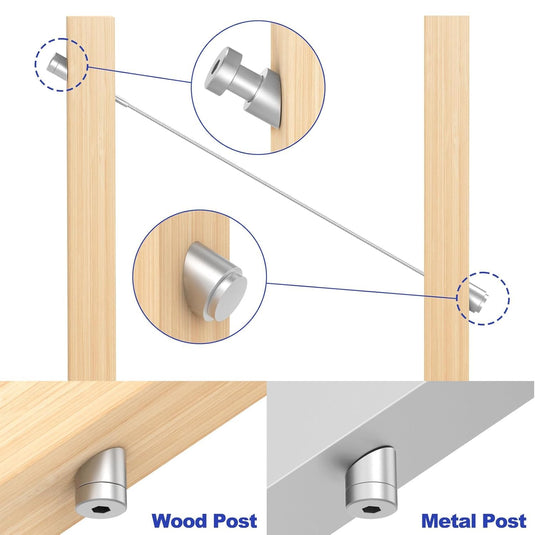 Wood Post

Metal Post