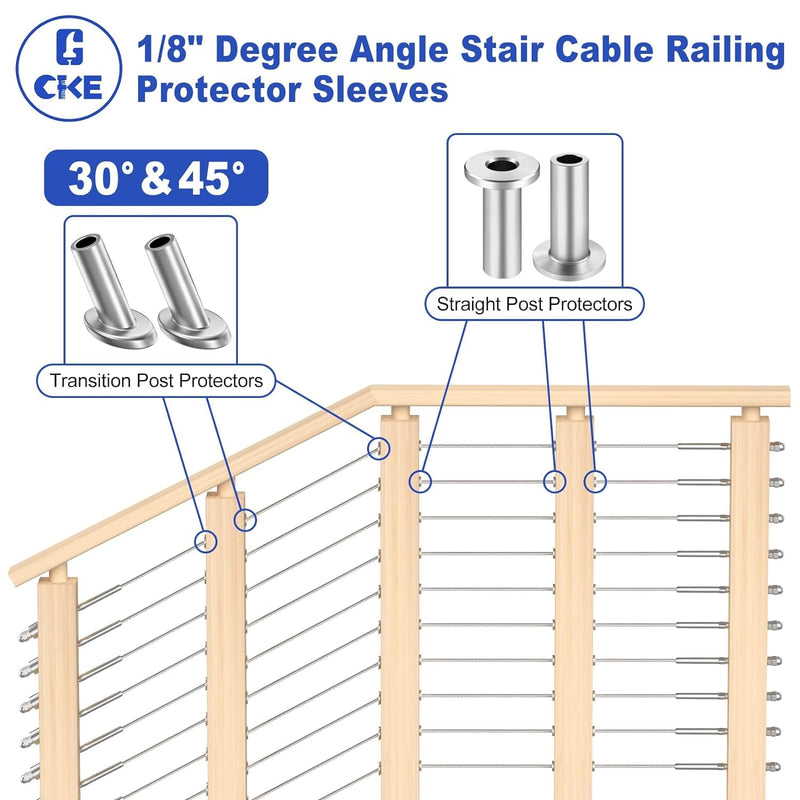 CKE

1/8" Degree Angle Stair Cable Railing Protector Sleeves

30° & 45°

Transition Post Protectors

Straight Post Protectors