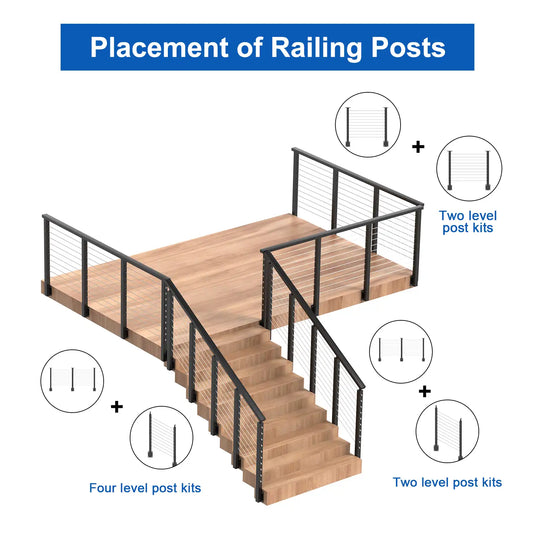 Placement of Railing Posts

+

Two level post kits

+

Four level post kits

+

Two level post kits