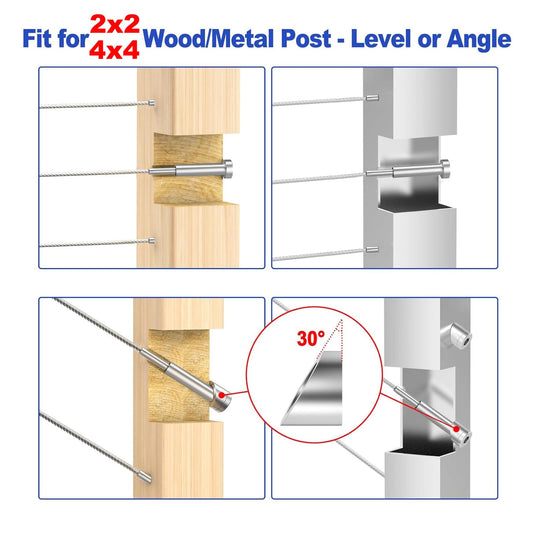 Fit for 2x2 4x4 Wood/Metal Post - Level or Angle

30°