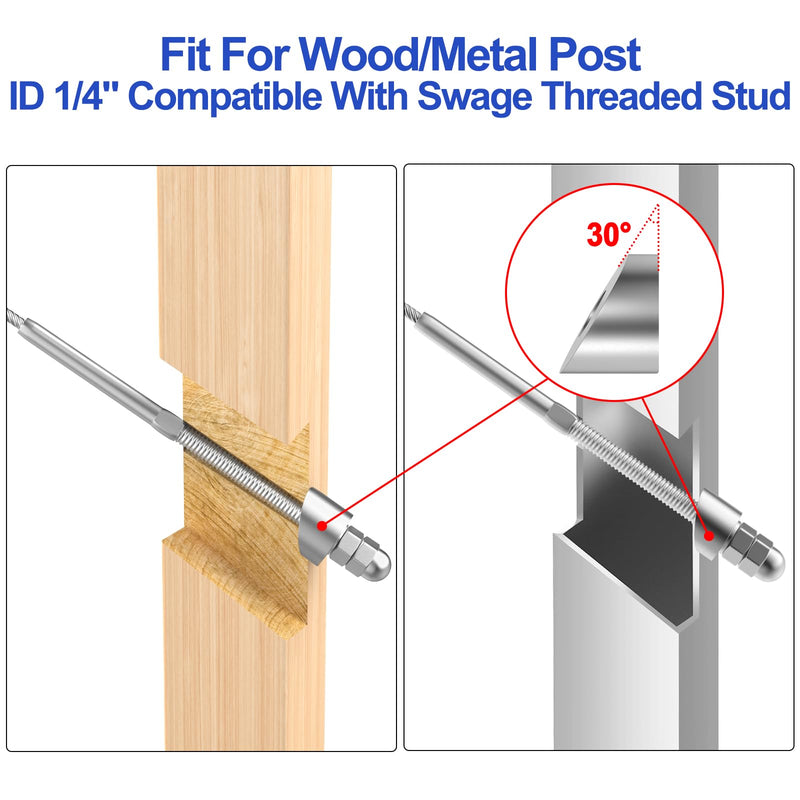 Fit For Wood/Metal Post
ID 1/4'' Compatible With Swage Threaded Stud

30°