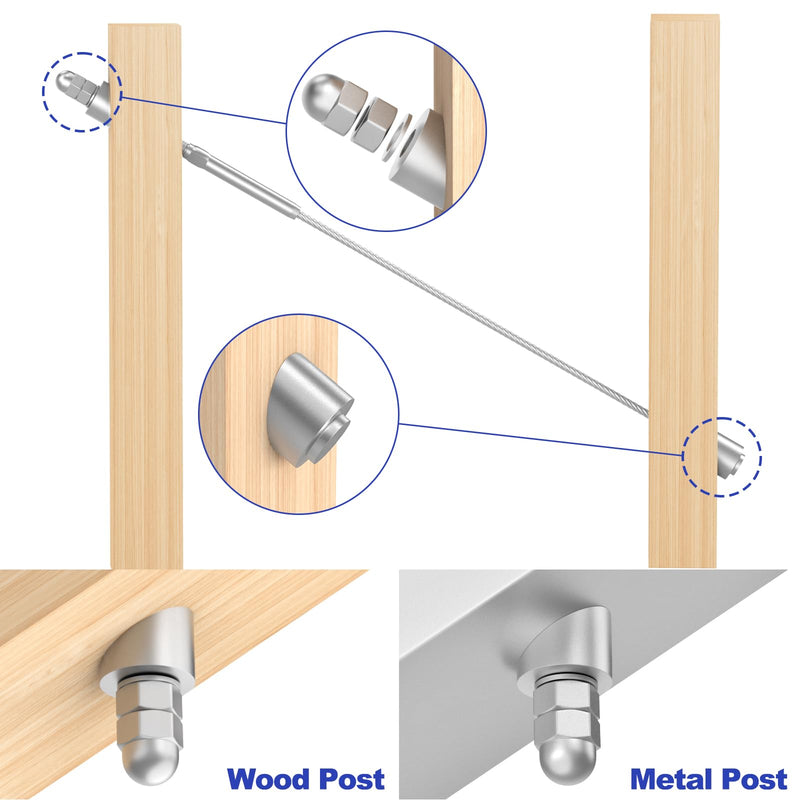 Wood Post

Metal Post